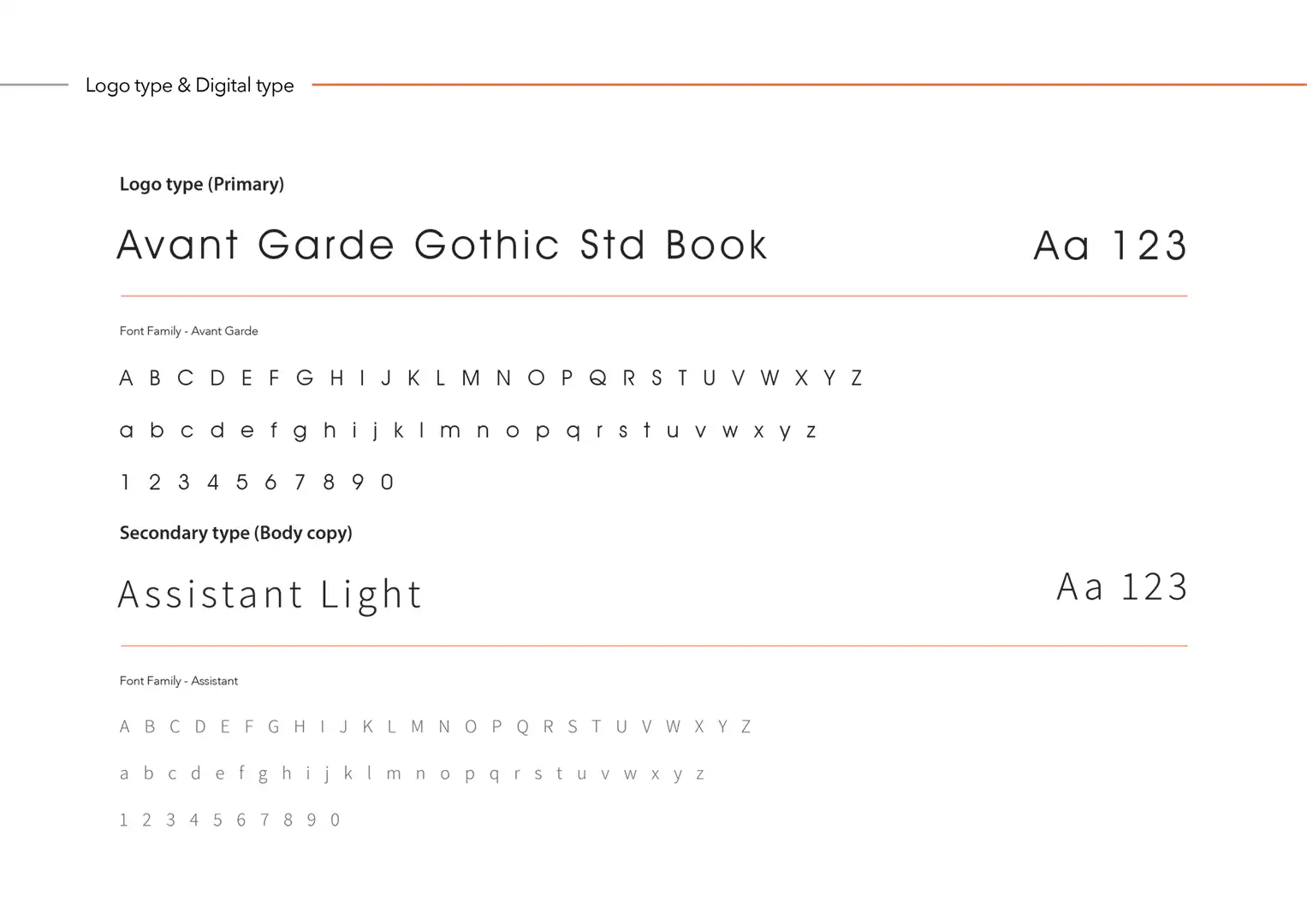 Logo type & Digital type

Logo type (Primary)

Avant Garde Gothic Std Book

Aa 123

Font Family - Avant Garde

A B C D E F G H I J K L M N O P Q R S T U V W X Y Z

a b c d e f g h i j k l m n o p q r s t u v w x y z

1 2 3 4 5 6 7 8 9 0

Secondary type (Body copy)

Assistant Light

Aa 123

Font Family - Assistant

A B C D E F G H I J K L M N O P Q R S T U V W X Y Z

a b c d e f g h i j k l m n o p q r s t u v w x y z

1 2 3 4 5 6 7 8 9 0